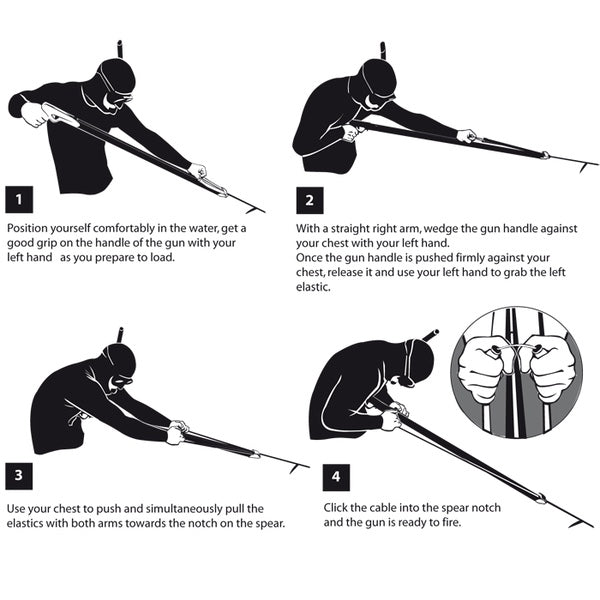 1

Position yourself comfortably in the water, get a good grip on the handle of the gun with your left hand as you prepare to load.

2

With a straight right arm, wedge the gun handle against your chest with your left hand.
Once the gun handle is pushed firmly against your chest, release it and use your left hand to grab the left elastic.

3

Use your chest to push and simultaneously pull the elastics with both arms towards the notch on the spear.

4

Click the cable into the spear notch and the gun is ready to fire.